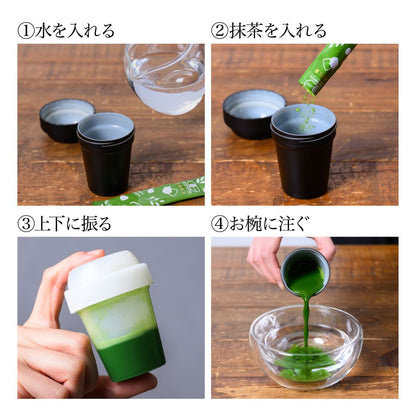 ①水を入れる

②抹茶を入れる

③上下に振る

④お椀に注ぐ